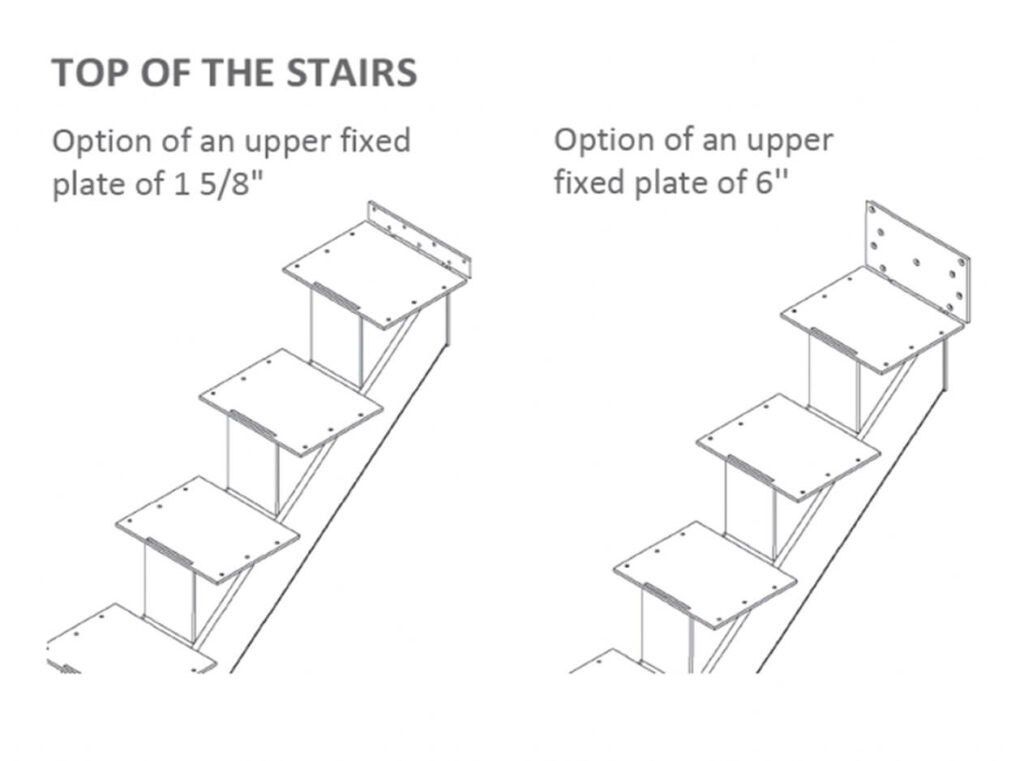 TOP OF THE STAIRS

Option of an upper fixed plate of 1 5/8"

Option of an upper fixed plate of 6''