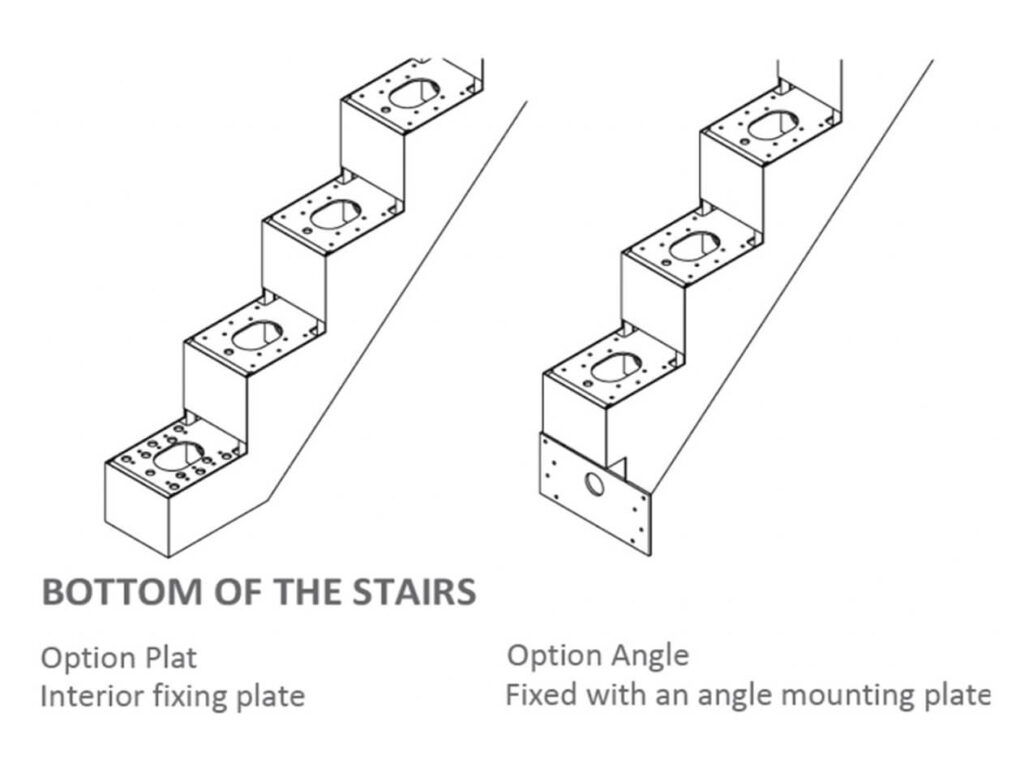 BOTTOM OF THE STAIRS

Option Plat
Interior fixing plate

Option Angle
Fixed with an angle mounting plate