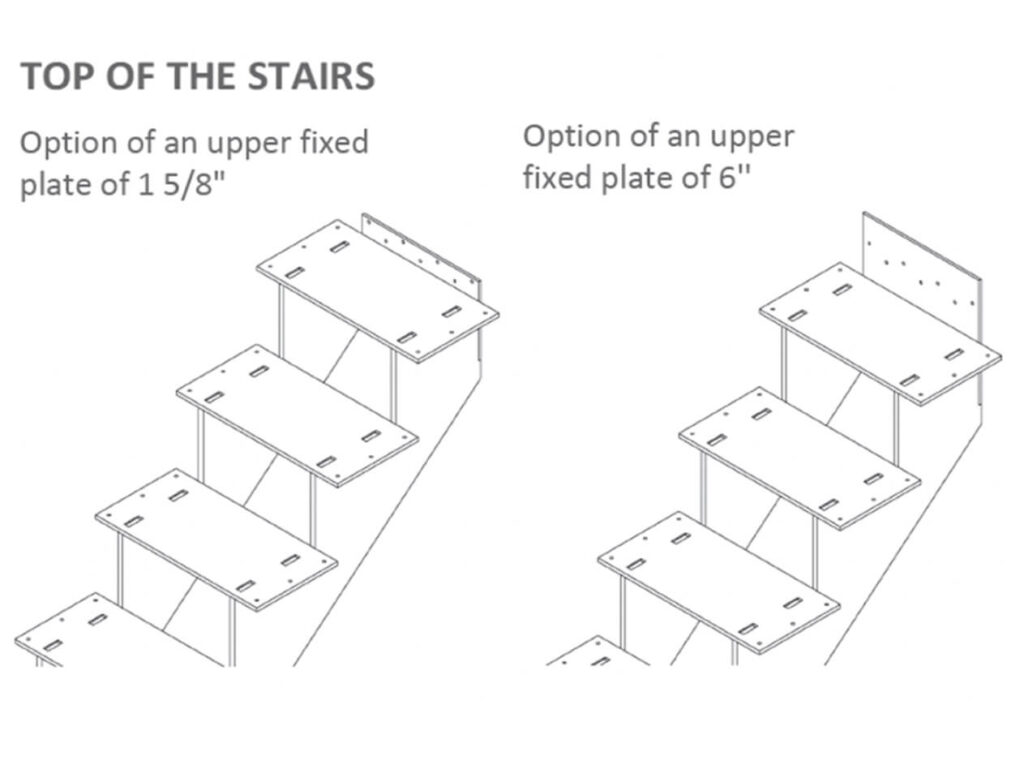 TOP OF THE STAIRS

Option of an upper fixed plate of 1 5/8"

Option of an upper fixed plate of 6''